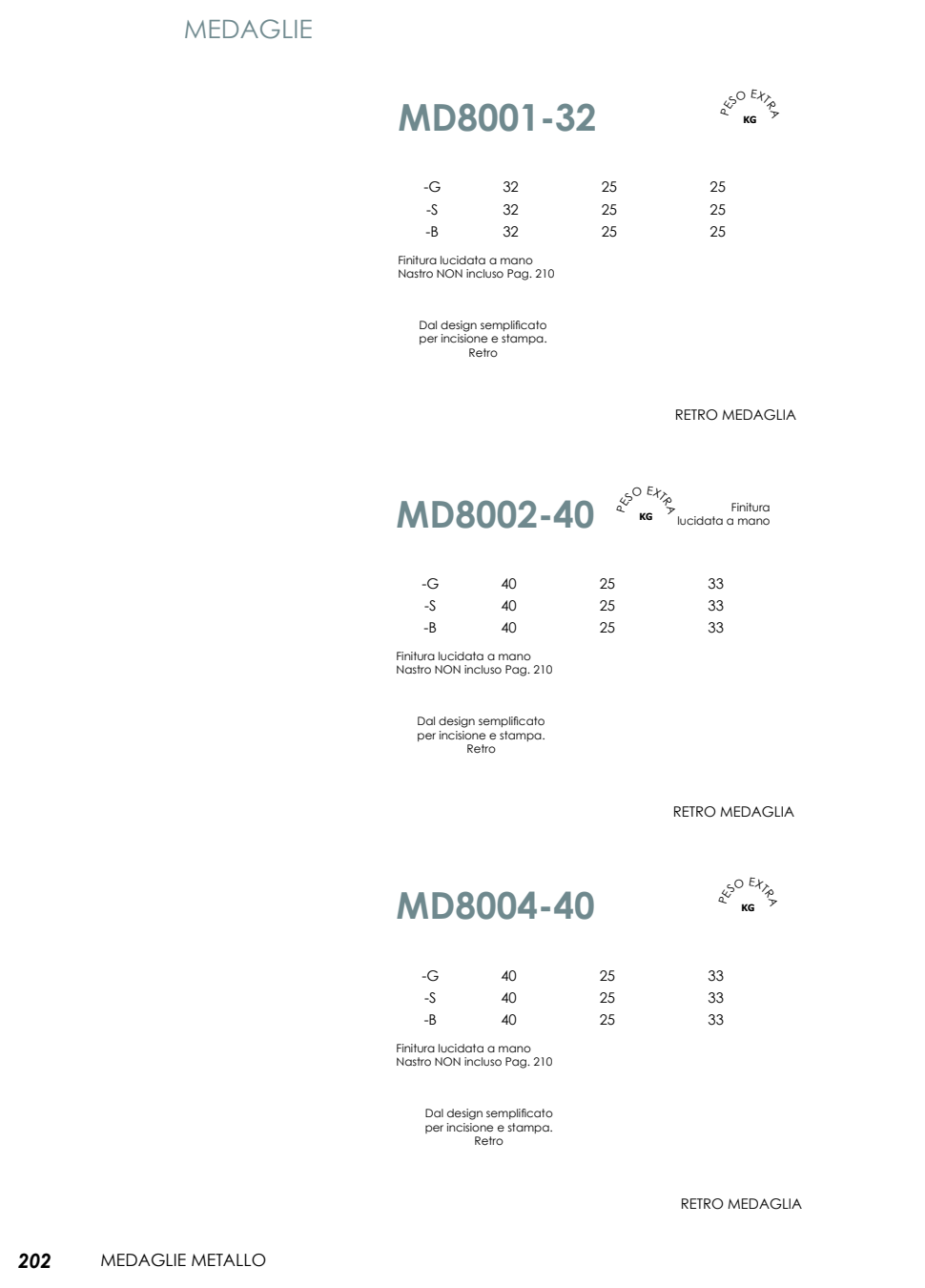 MEDAGLIE

MD8001-32

PESO EXTRA
KG

| -G | 32 | 25 | 25 |
|---|---|---|---|
| -S | 32 | 25 | 25 |
| -B | 32 | 25 | 25 |

Finitura lucidata a mano
Nastro NON incluso Pag. 210

Dal design semplificato per incisione e stampa. Retro

RETRO MEDAGLIA

MD8002-40

PESO EXTRA
KG

Finitura lucidata a mano

| -G | 40 | 25 | 33 |
|---|---|---|---|
| -S | 40 | 25 | 33 |
| -B | 40 | 25 | 33 |

Finitura lucidata a mano
Nastro NON incluso Pag. 210

Dal design semplificato per incisione e stampa. Retro

RETRO MEDAGLIA

MD8004-40

PESO EXTRA
KG

| -G | 40 | 25 | 33 |
|---|---|---|---|
| -S | 40 | 25 | 33 |
| -B | 40 | 25 | 33 |

Finitura lucidata a mano
Nastro NON incluso Pag. 210

Dal design semplificato per incisione e stampa. Retro

RETRO MEDAGLIA

202 MEDAGLIE METALLO