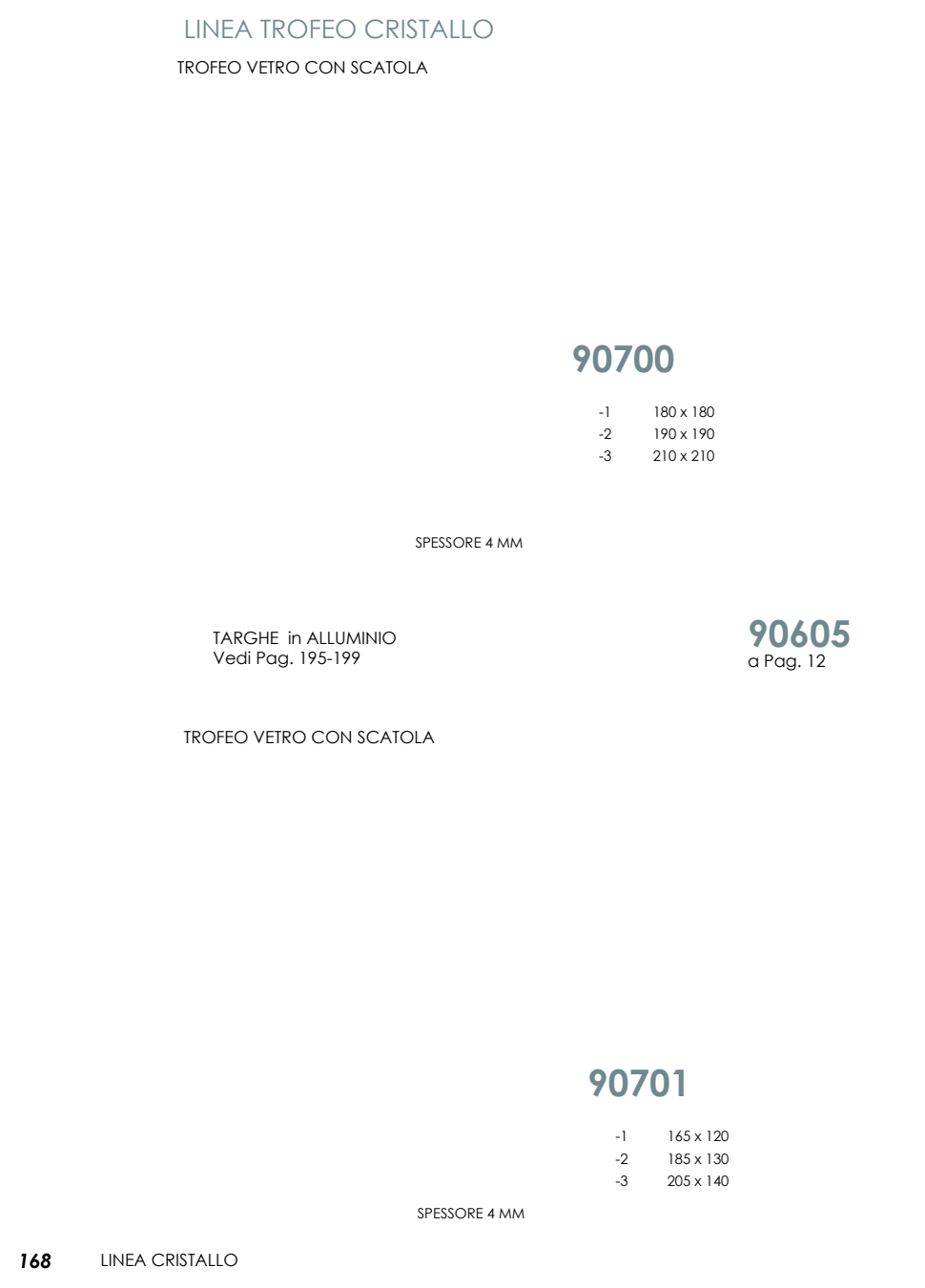 LINEA TROFEO CRISTALLO

TROFEO VETRO CON SCATOLA

90700

-1 180 x 180
-2 190 x 190
-3 210 x 210

SPESSORE 4 MM

TARGHE in ALLUMINIO
Vedi Pag. 195-199

90605
a Pag. 12

TROFEO VETRO CON SCATOLA

90701

-1 165 x 120
-2 185 x 130
-3 205 x 140

SPESSORE 4 MM

168 LINEA CRISTALLO