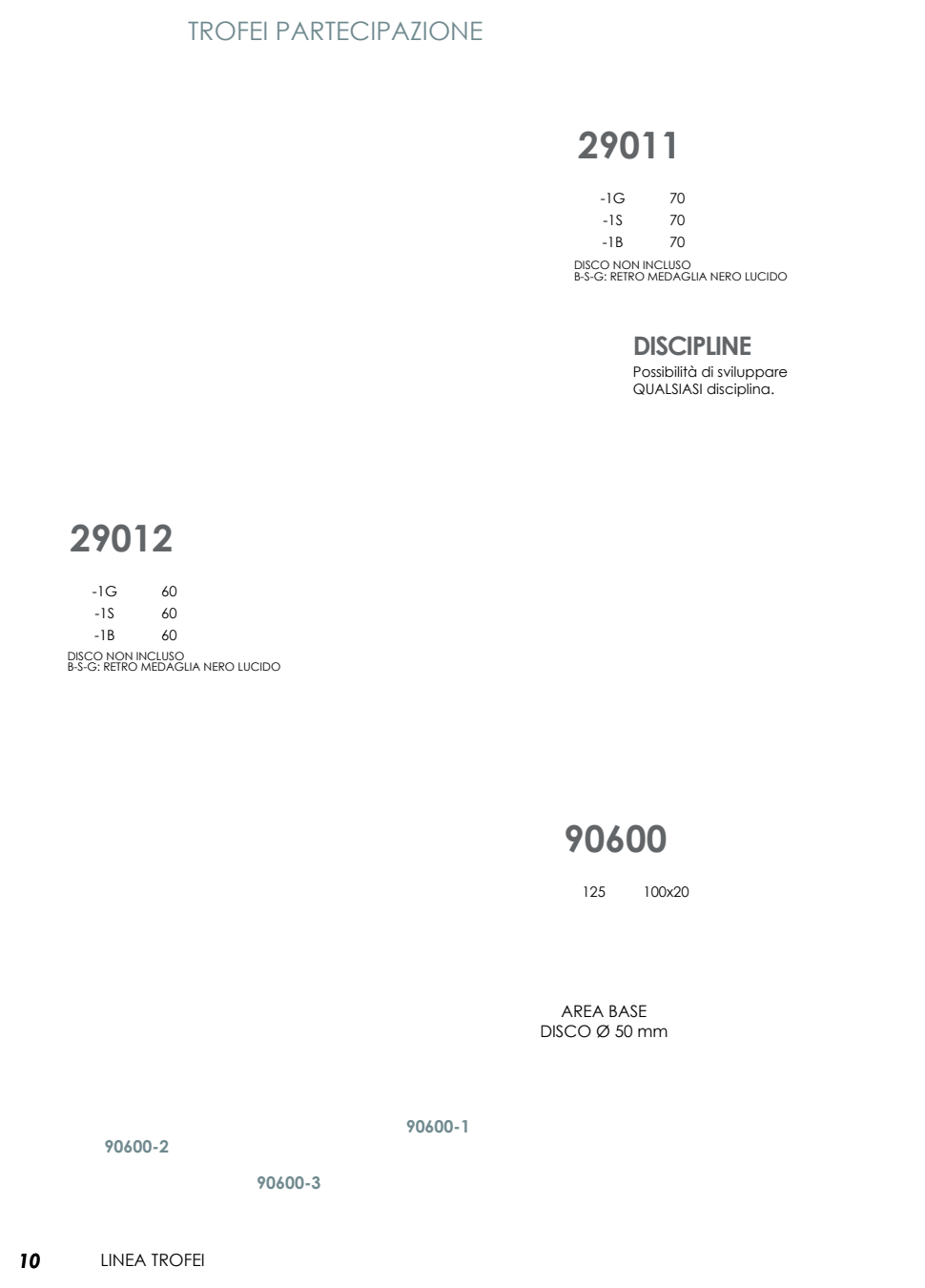 TROFEI PARTECIPAZIONE

29011

-1G 70
-1S 70
-1B 70

DISCO NON INCLUSO
B-S-G: RETRO MEDAGLIA NERO LUCIDO

DISCIPLINE

Possibilità di sviluppare QUALSIASI disciplina.

29012

-1G 60
-1S 60
-1B 60

DISCO NON INCLUSO
B-S-G: RETRO MEDAGLIA NERO LUCIDO

90600

125 100x20

AREA BASE
DISCO Ø 50 mm

90600-1

90600-2

90600-3

10 LINEA TROFEI